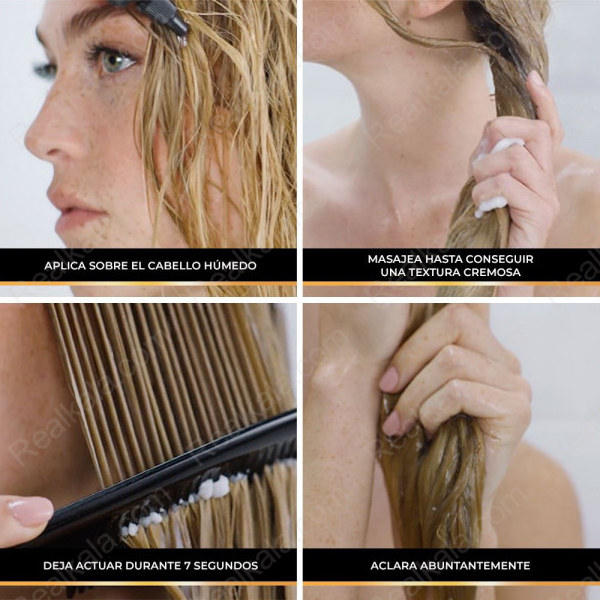 APLICA SOBRE EL CABELLO HÚMEDO

MASAJEA HASTA CONSEGUIR UNA TEXTURA CREMOSA

DEJA ACTUAR DURANTE 7 SEGUNDOS

ACLARA ABUNTANTEMENTE

Realkala.com