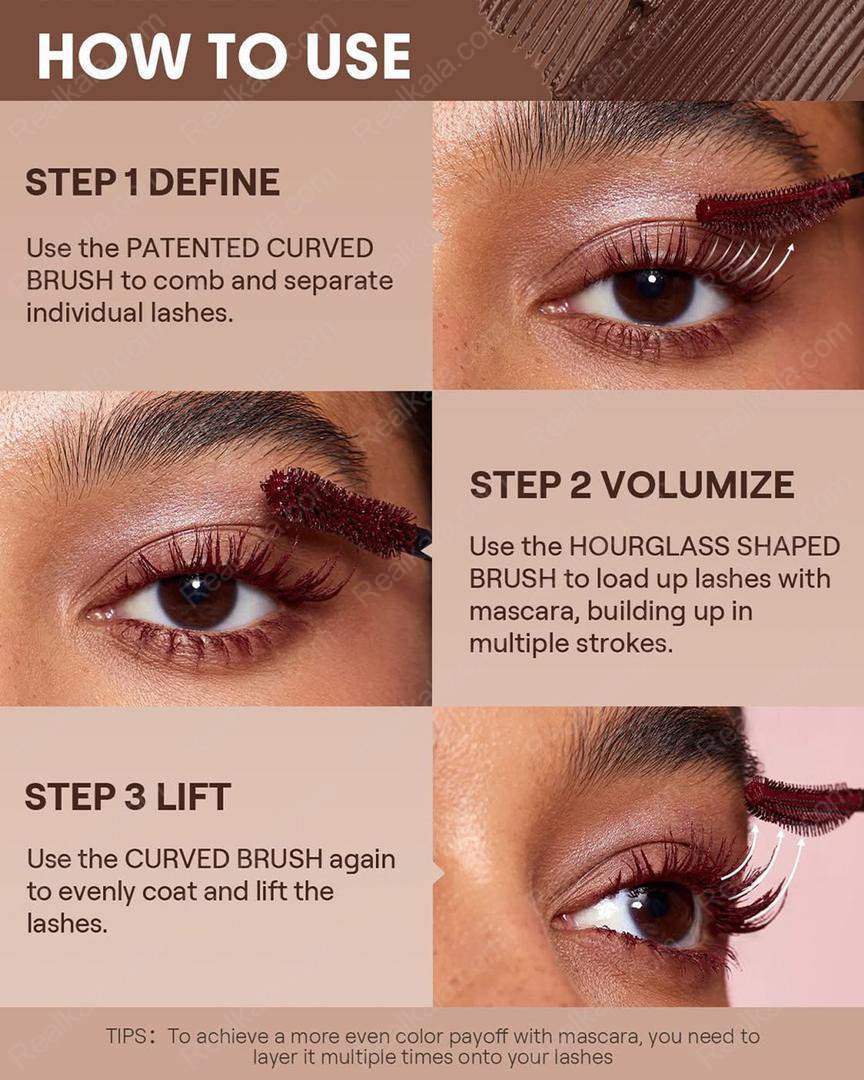 HOW TO USE

STEP 1 DEFINE

Use the PATENTED CURVED BRUSH to comb and separate individual lashes.

STEP 2 VOLUMIZE

Use the HOURGLASS SHAPED BRUSH to load up lashes with mascara, building up in multiple strokes.

STEP 3 LIFT

Use the CURVED BRUSH again to evenly coat and lift the lashes.

TIPS: To achieve a more even color payoff with mascara, you need to layer it multiple times onto your lashes

Realkala.com