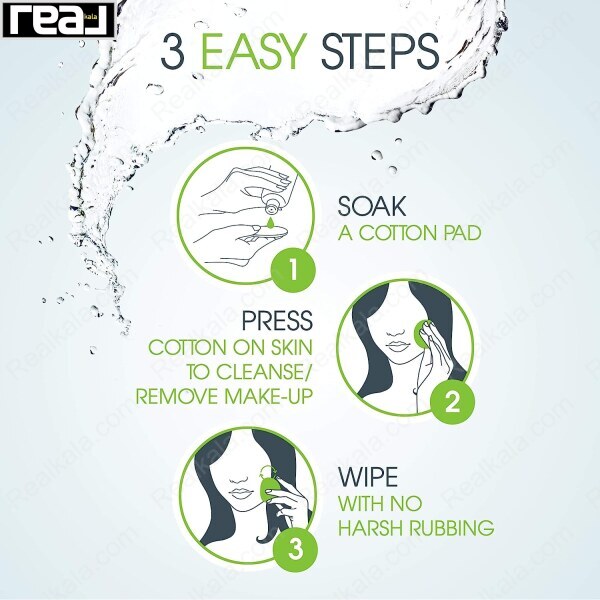 real kala

3 EASY STEPS

1

SOAK
A COTTON PAD

PRESS
COTTON ON SKIN TO CLEANSE/ REMOVE MAKE-UP

2

3

WIPE
WITH NO HARSH RUBBING

Realkala.com