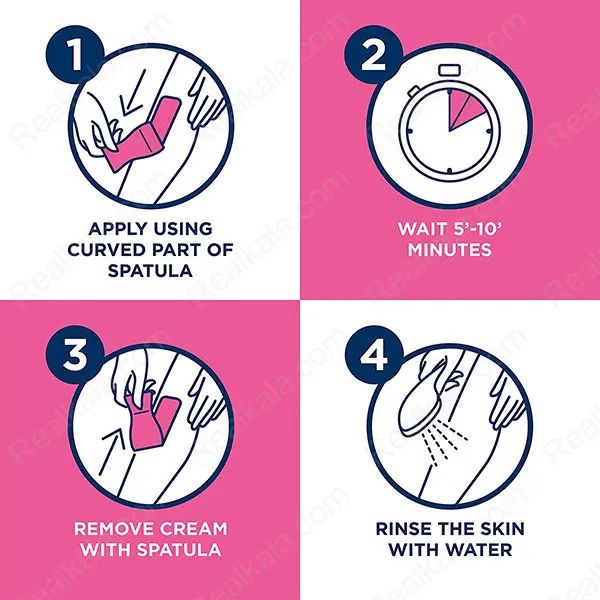 1

APPLY USING CURVED PART OF SPATULA

2

WAIT 5'-10' MINUTES

3

REMOVE CREAM WITH SPATULA

4

RINSE THE SKIN WITH WATER

Realkala.com