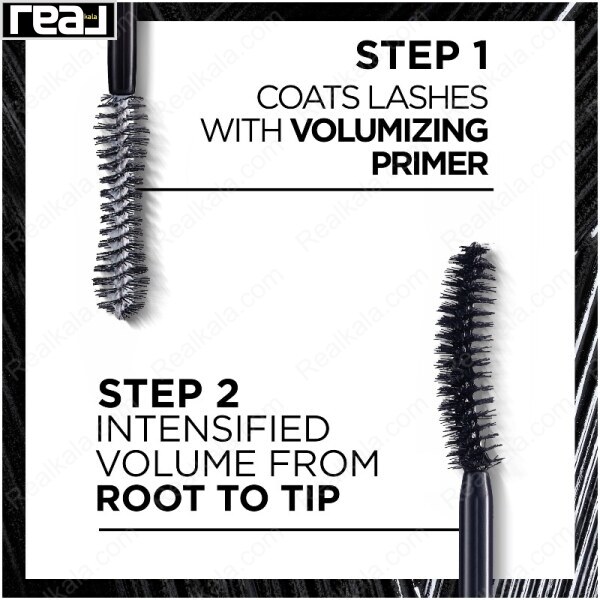 real kala

STEP 1
COATS LASHES WITH VOLUMIZING PRIMER

STEP 2
INTENSIFIED VOLUME FROM ROOT TO TIP

Realkala.com